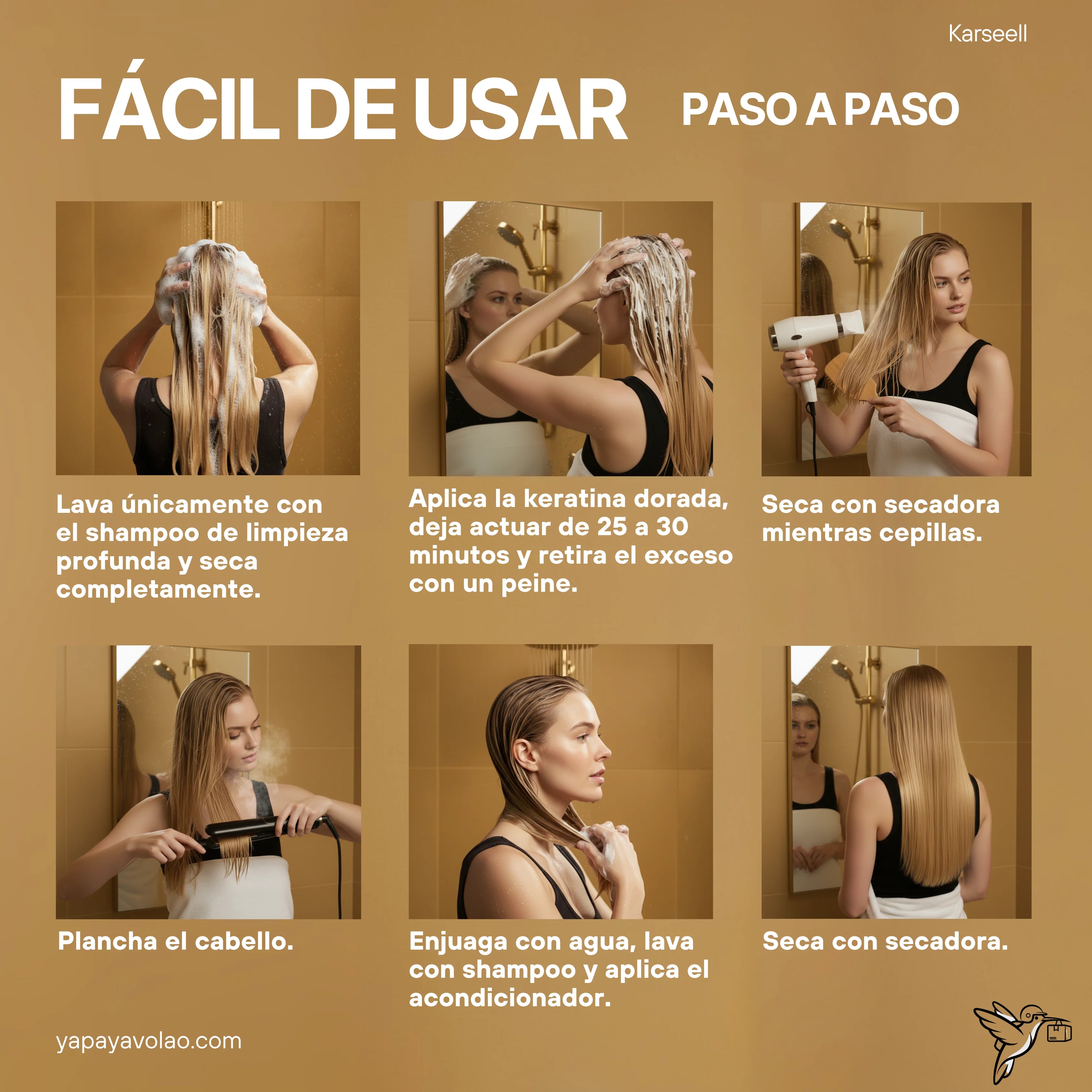 Karseell

FÁCIL DE USAR PASO A PASO

Lava únicamente con el shampoo de limpieza profunda y seca completamente.

Aplica la keratina dorada, deja actuar de 25 a 30 minutos y retira el exceso con un peine.

Seca con secadora mientras cepillas.

Plancha el cabello.

Enjuaga con agua, lava con shampoo y aplica el acondicionador.

Seca con secadora.

yapayavolao.com