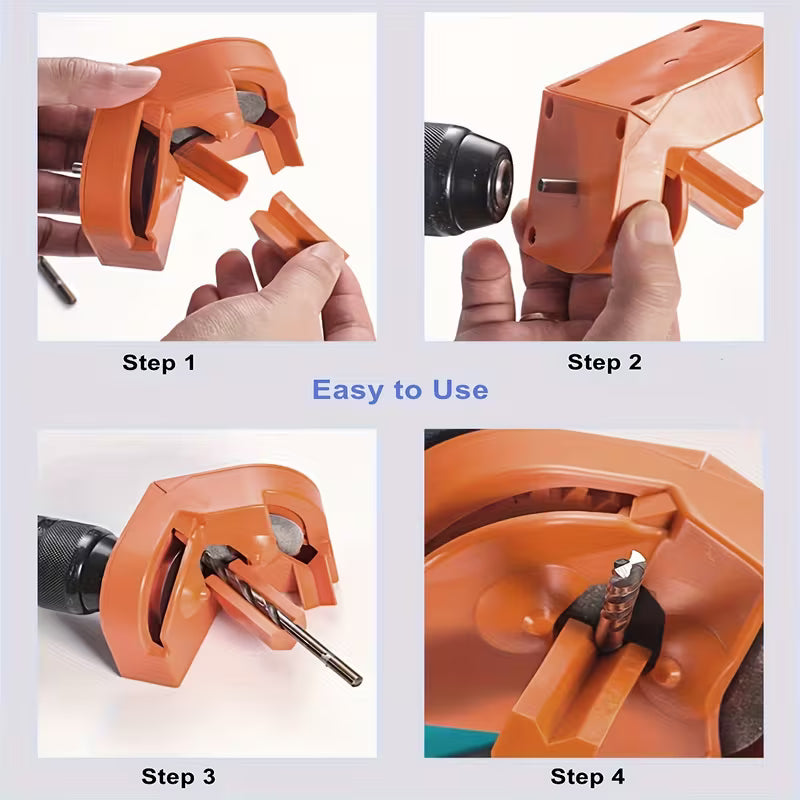 Step 1

Step 2

Easy to Use

Step 3

Step 4