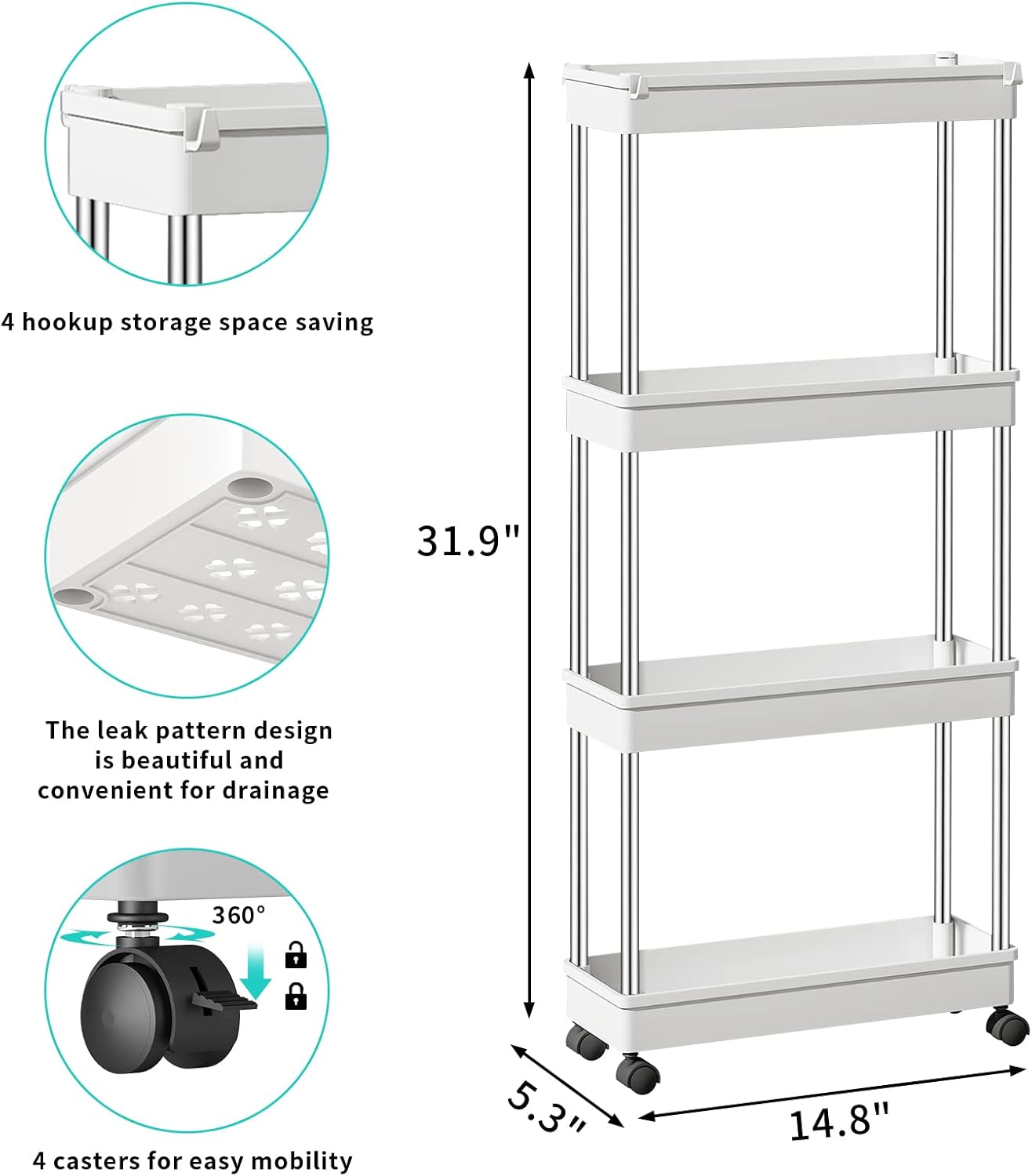 4 hookup storage space saving

The leak pattern design is beautiful and convenient for drainage

360°

4 casters for easy mobility

31.9"

5.3"

14.8"