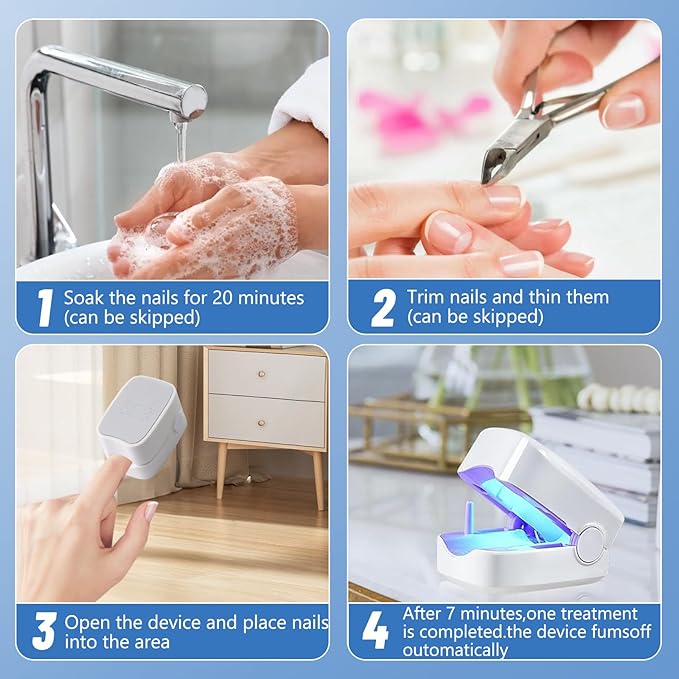 1 Soak the nails for 20 minutes (can be skipped)

2 Trim nails and thin them (can be skipped)

3 Open the device and place nails into the area

4 After 7 minutes,one treatment is completed.the device fumsoff outomatically