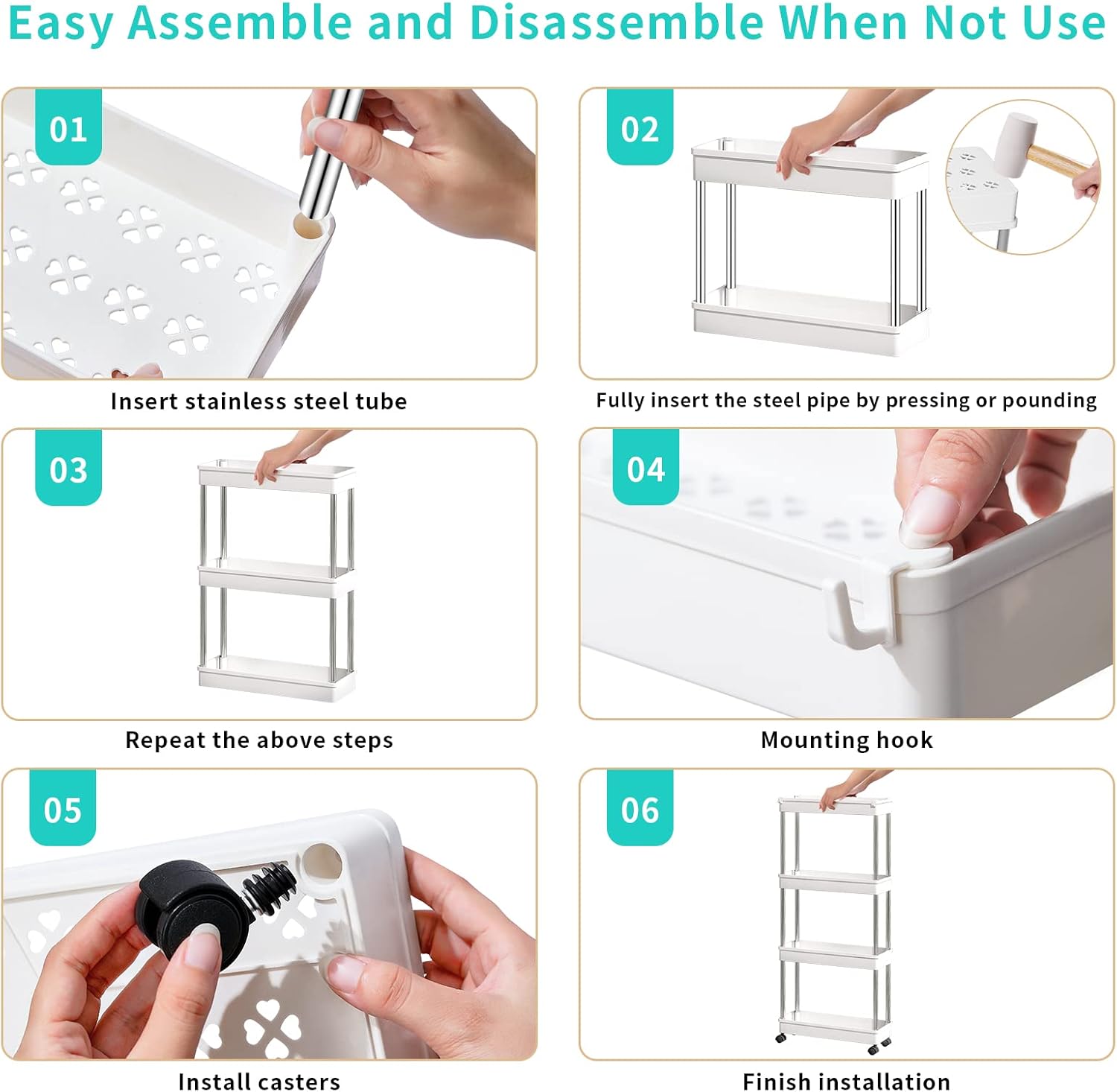 Easy Assemble and Disassemble When Not Use

01

Insert stainless steel tube

02

Fully insert the steel pipe by pressing or pounding

03

Repeat the above steps

04

Mounting hook

05

Install casters

06

Finish installation