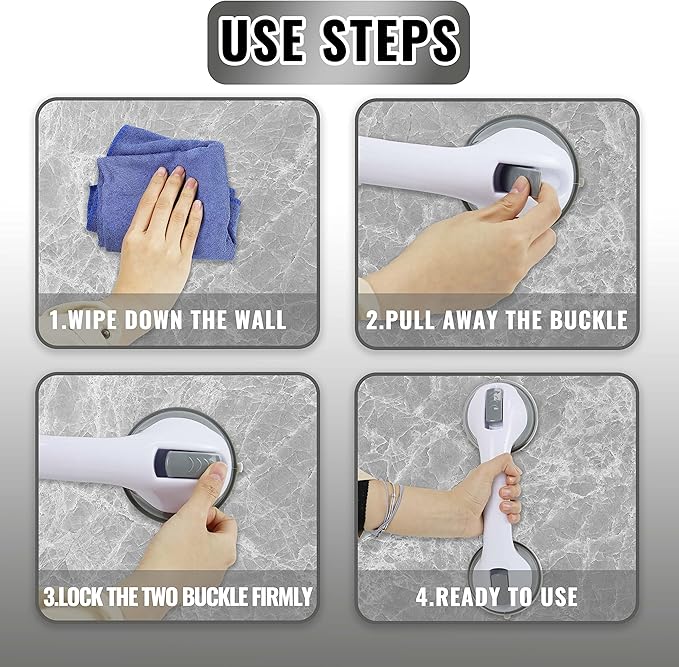 USE STEPS

1.WIPE DOWN THE WALL

2.PULL AWAY THE BUCKLE

3.LOCK THE TWO BUCKLE FIRMLY

4.READY TO USE