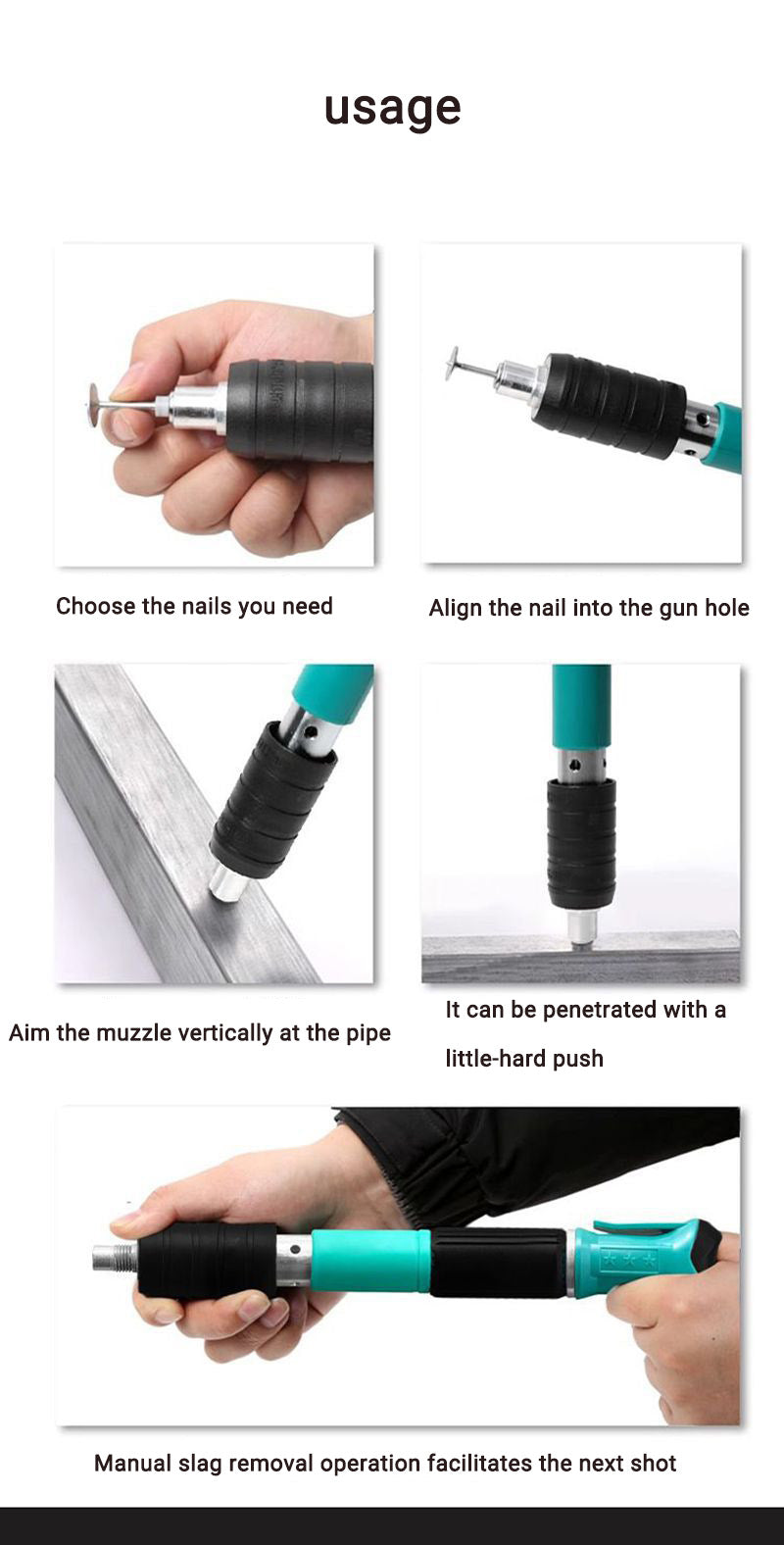 usage

Choose the nails you need

Align the nail into the gun hole

Aim the muzzle vertically at the pipe

It can be penetrated with a little-hard push

Manual slag removal operation facilitates the next shot