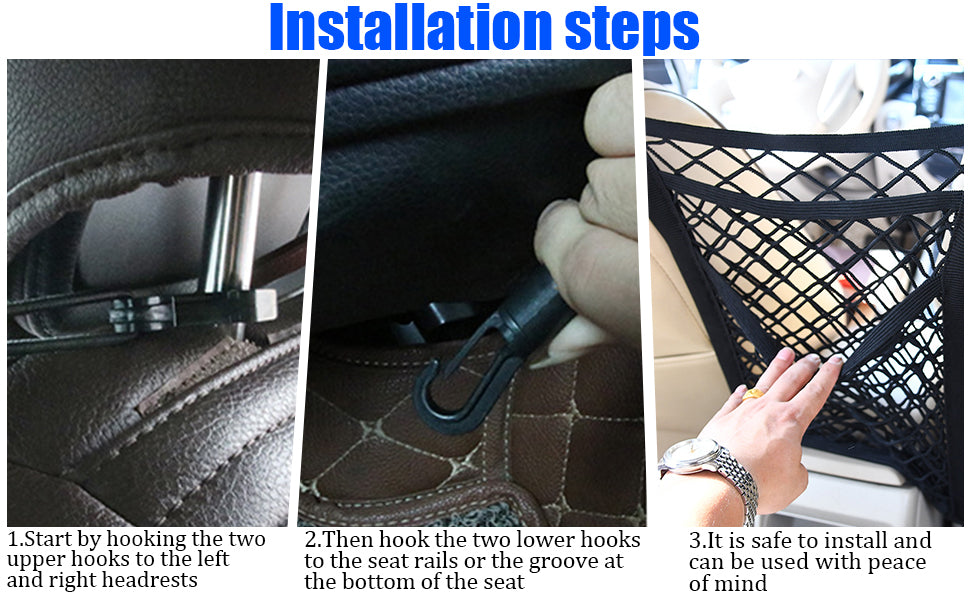 Installation steps

1.Start by hooking the two upper hooks to the left and right headrests

2.Then hook the two lower hooks to the seat rails or the groove at the bottom of the seat

3.It is safe to install and can be used with peace of mind